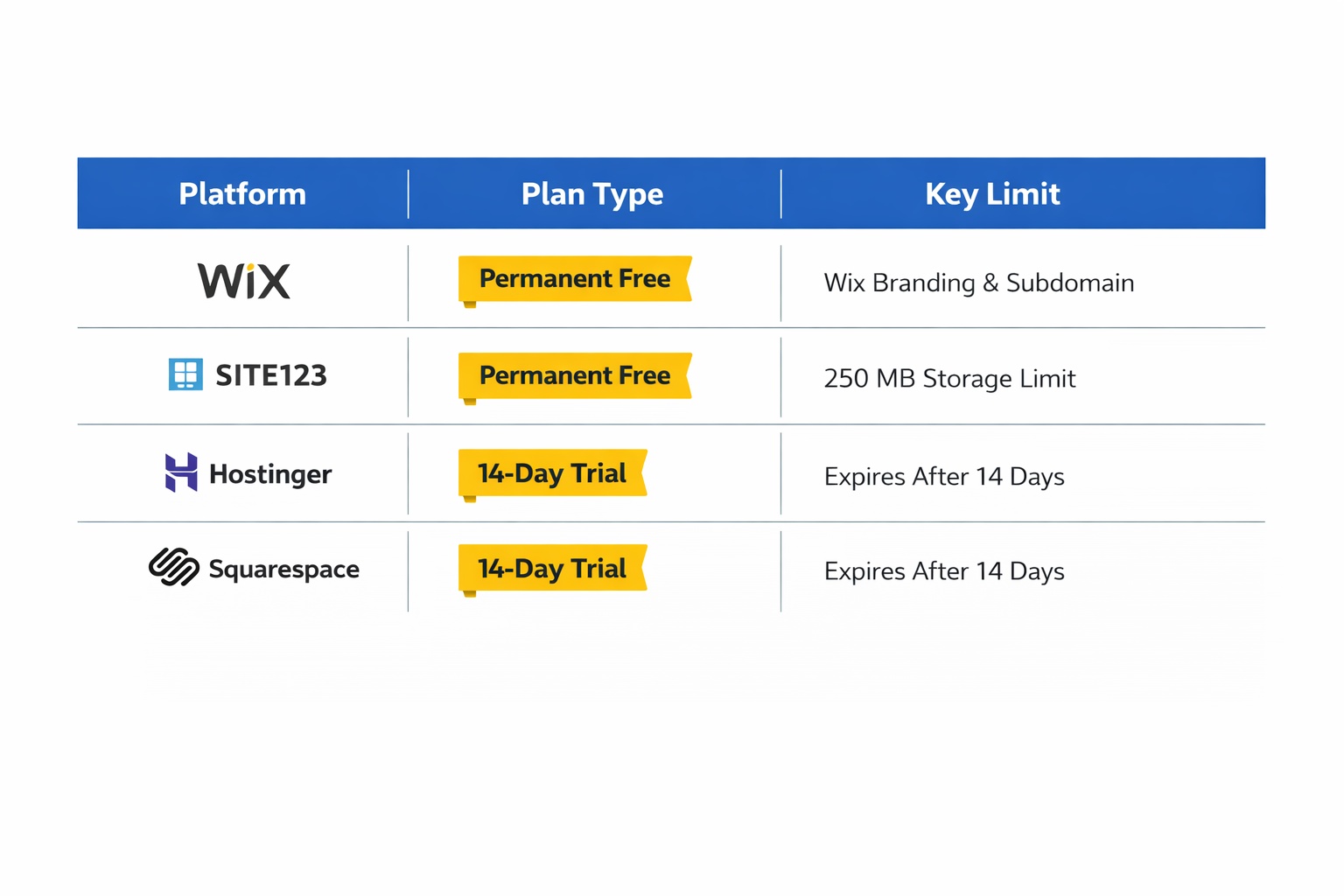 | Platform | Plan Type | Key Limit |
|---|---|---|
| WiX | Permanent Free | Wix Branding & Subdomain |
| SITE123 | Permanent Free | 250 MB Storage Limit |
| Hostinger | 14-Day Trial | Expires After 14 Days |
| Squarespace | 14-Day Trial | Expires After 14 Days |