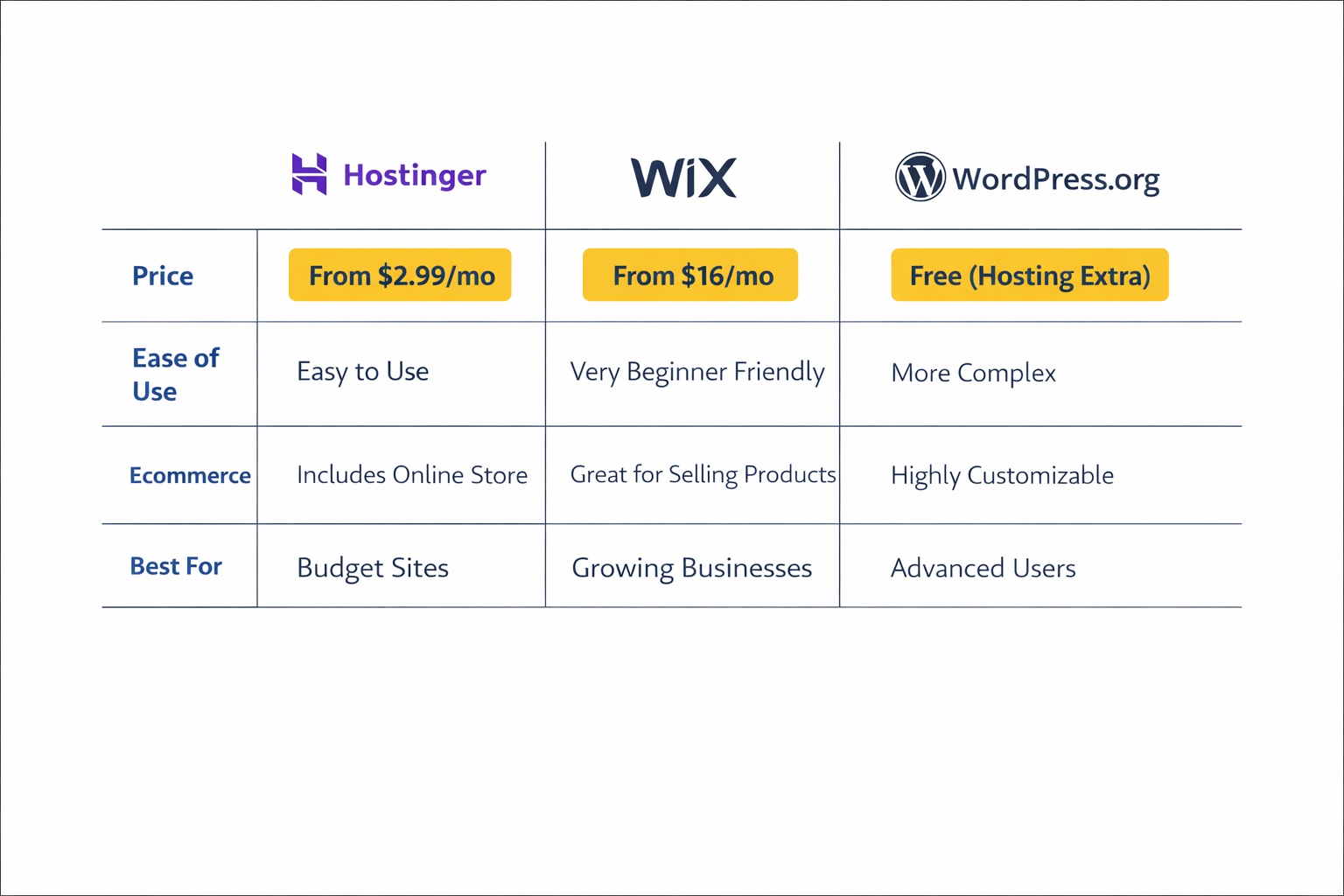 | | Hostinger | WiX | WordPress.org |
|---|---|---|---|
| Price | From \$2.99/mo | From \$16/mo | Free (Hosting Extra) |
| Ease of Use | Easy to Use | Very Beginner Friendly | More Complex |
| Ecommerce | Includes Online Store | Great for Selling Products | Highly Customizable |
| Best For | Budget Sites | Growing Businesses | Advanced Users |